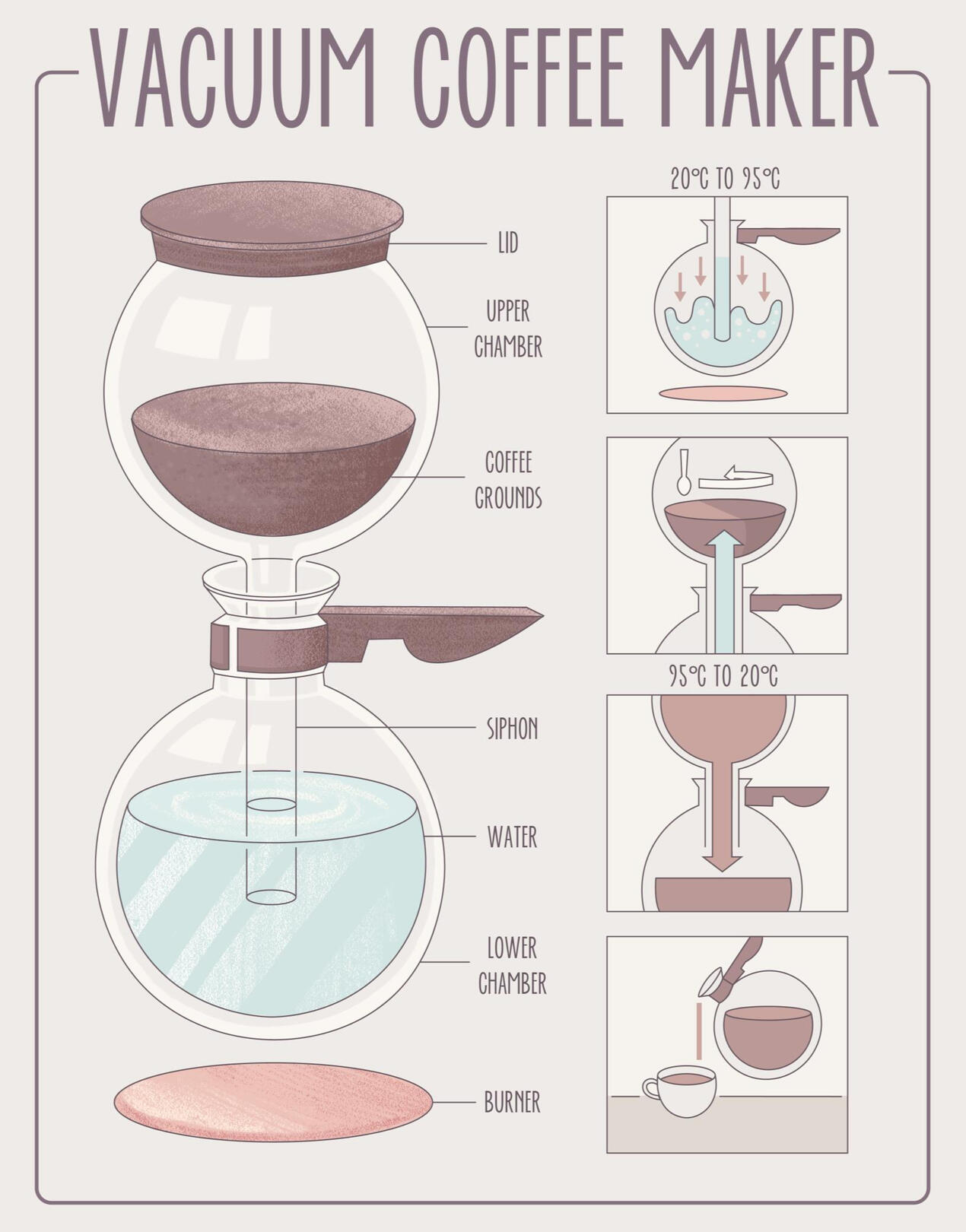 VACUUM COFFEE MAKER

LID

UPPER CHAMBER

COFFEE GROUNDS

SIPHON

WATER

LOWER CHAMBER

BURNER

20°C TO 95°C

95°C TO 20°C